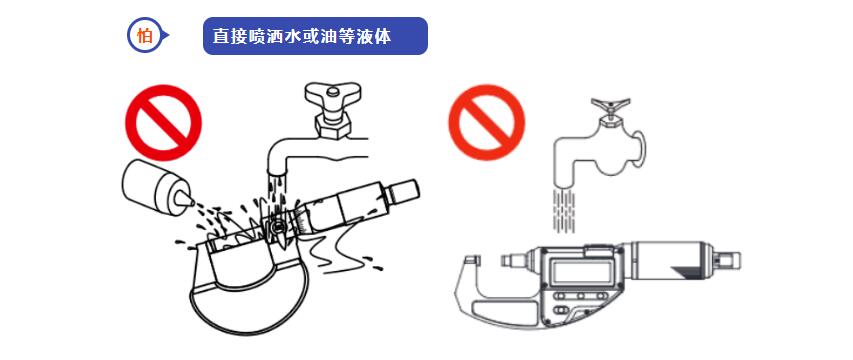 怕

直接喷洒水或油等液体